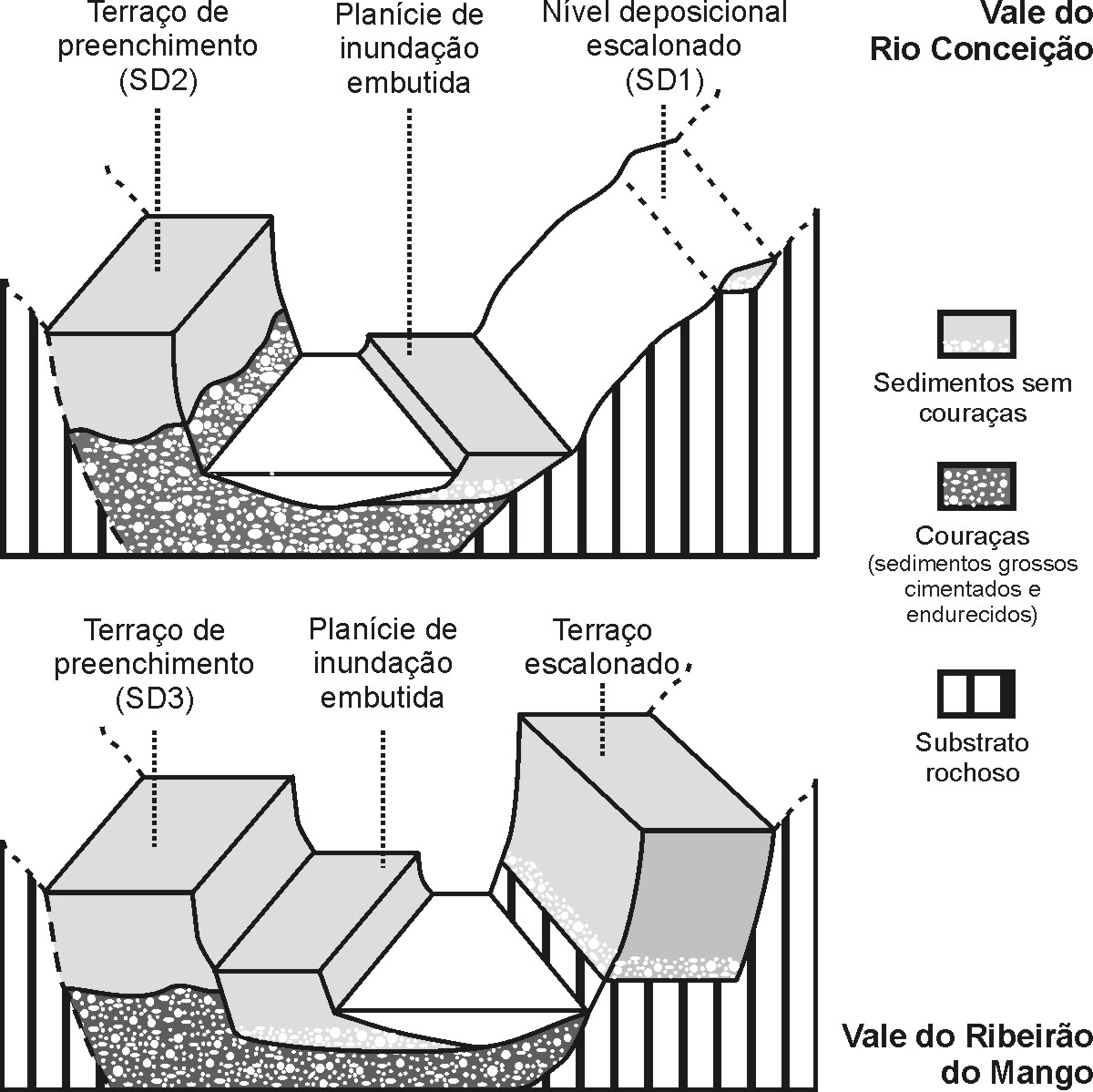 Terraço de preenchimento (SD2)

Planície de inundação embutida

Nível deposicional escalonado (SD1)

Vale do Rio Conceição

Sedimentos sem couraças

Couraças (sedimentos grossos cimentados e endurecidos)

Substrato rochoso

Terraço de preenchimento (SD3)

Planície de inundação embutida

Terraço escalonado

Vale do Ribeirão do Mango